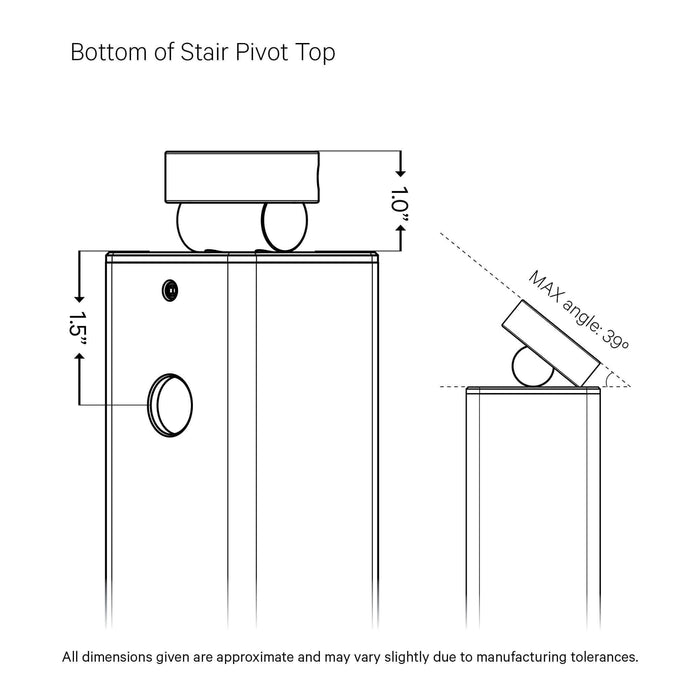 Bottom of Stair Pivot Top

1.0”

1.5”

MAX angle: 39º

All dimensions given are approximate and may vary slightly due to manufacturing tolerances.