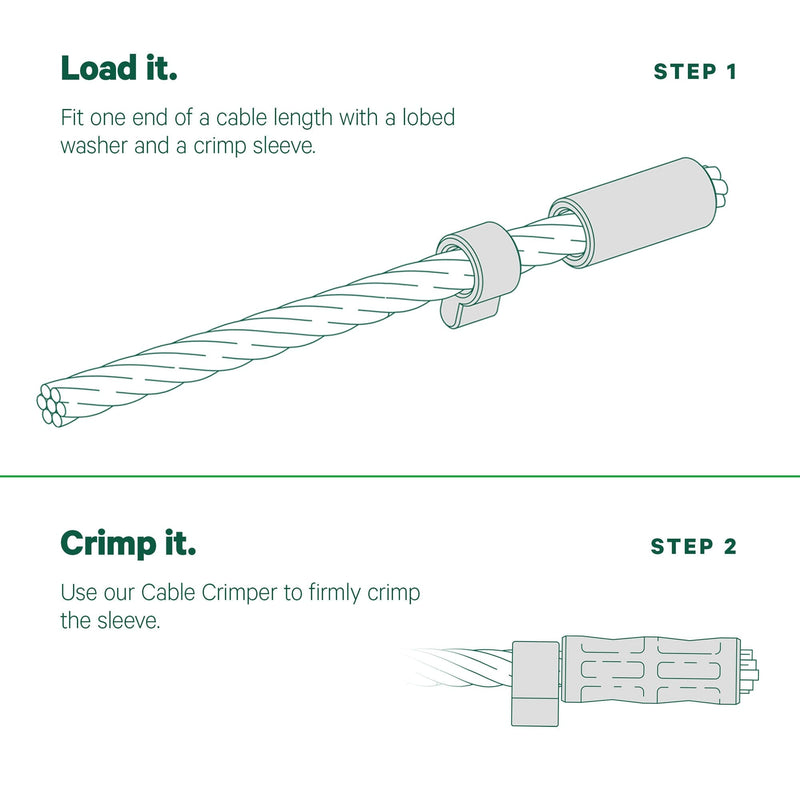 Load it.

STEP 1

Fit one end of a cable length with a lobed washer and a crimp sleeve.

Crimp it.

STEP 2

Use our Cable Crimper to firmly crimp the sleeve.